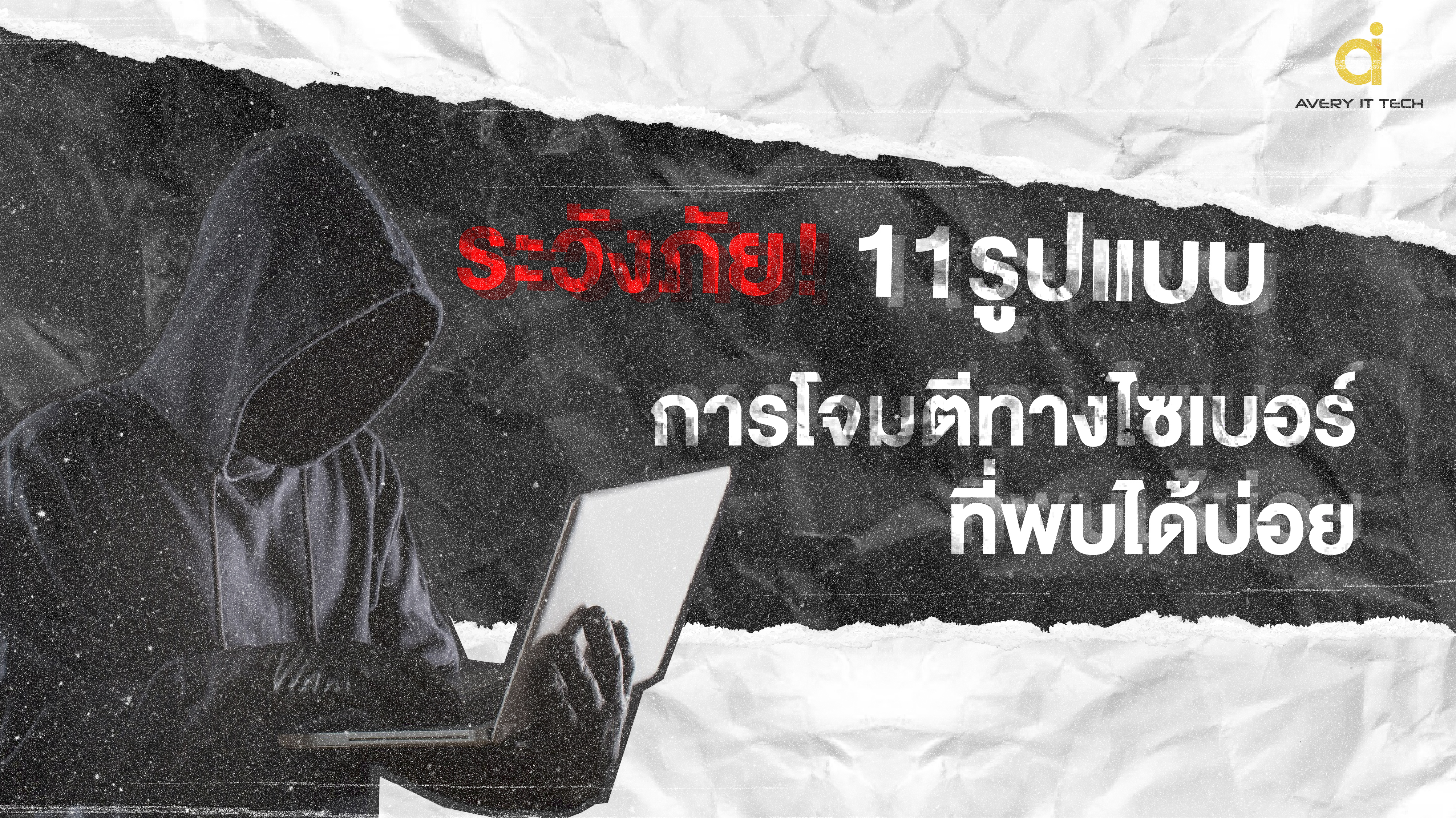 ai
AVERY IT TECH

ระวังภัย! 11รูปแบบ
การโจมตีทางไซเบอร์
ที่พบได้บ่อย